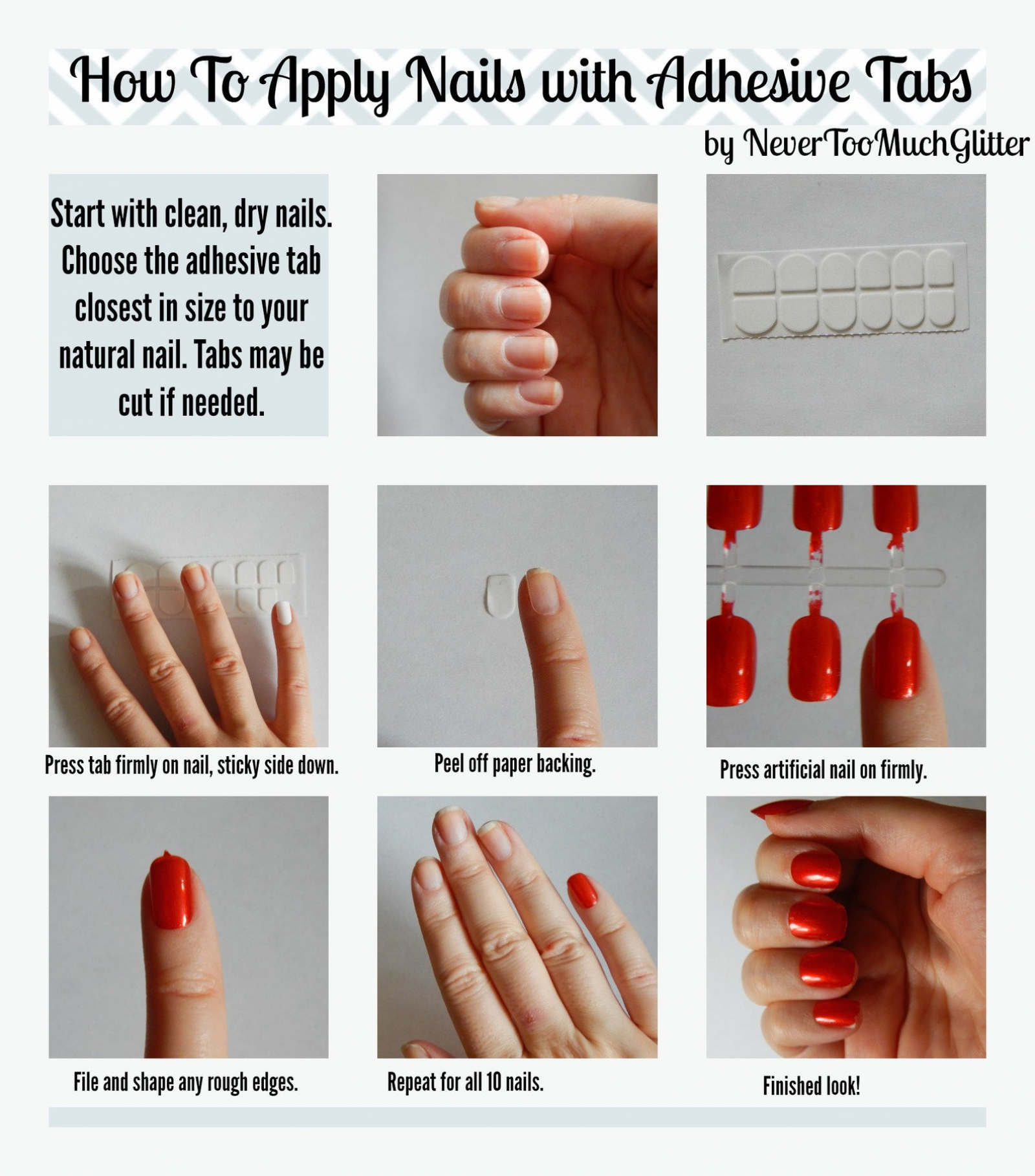 How To Apply Nails with Adhesive Tabs

by NeverTooMuchGlitter

Start with clean, dry nails. Choose the adhesive tab closest in size to your natural nail. Tabs may be cut if needed.

Press tab firmly on nail, sticky side down.

Peel off paper backing.

Press artificial nail on firmly.

File and shape any rough edges.

Repeat for all 10 nails.

Finished look!